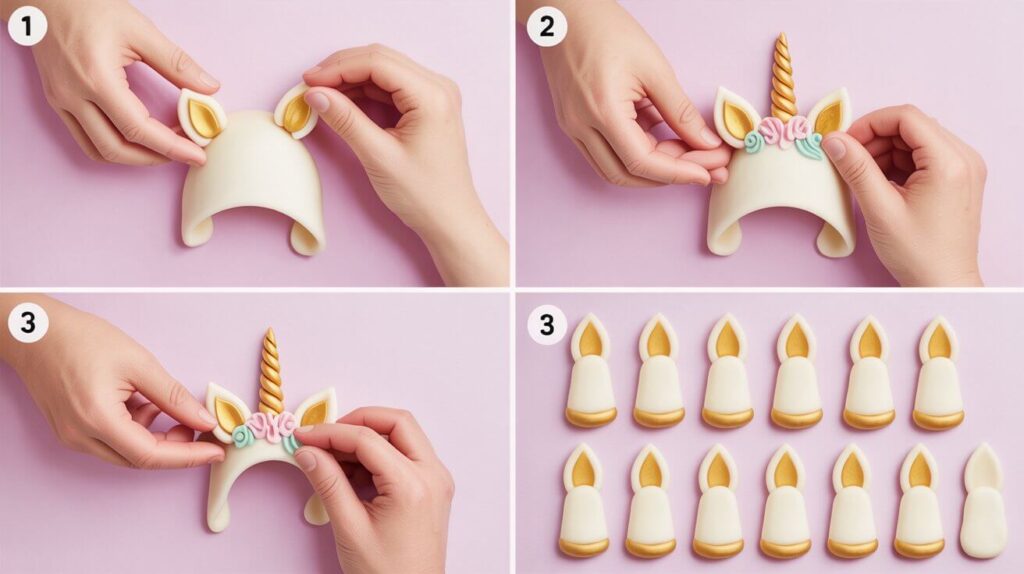 1

2

3

3