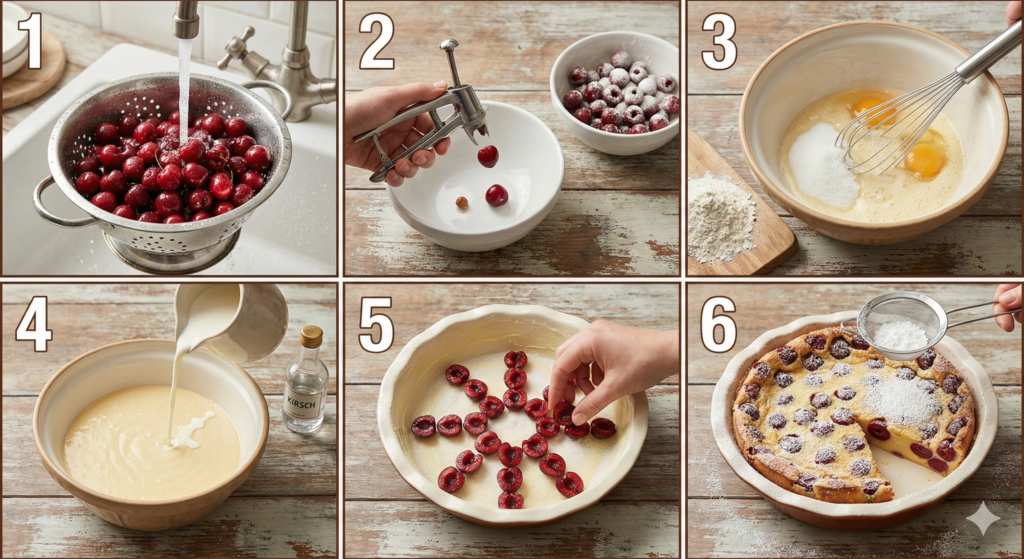 1

2

3

4

KIRSCH

5

6